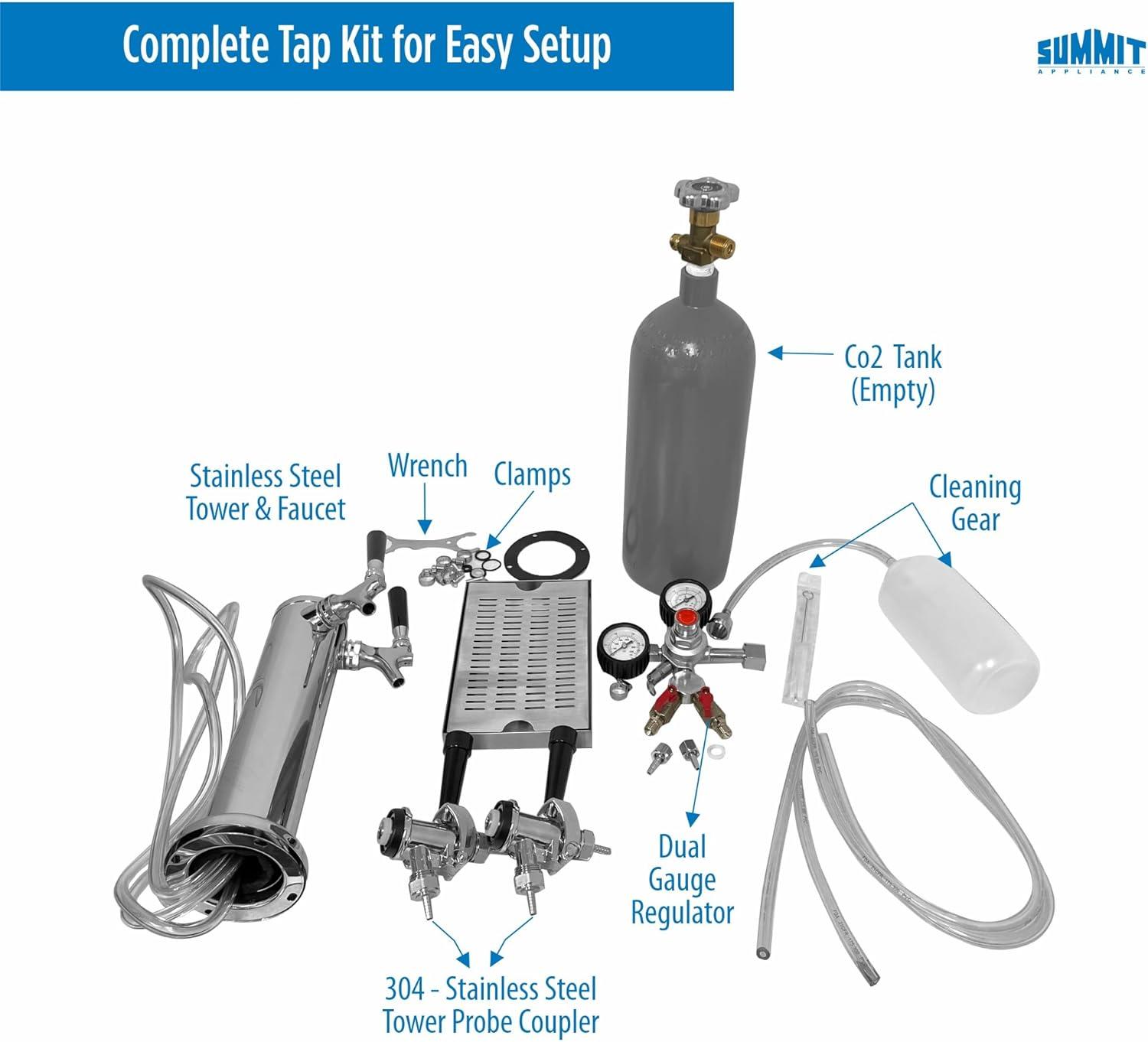 Complete Tap Kit for Easy Setup

SUMMIT
APPLIANCE

Co2 Tank (Empty)

Stainless Steel Tower & Faucet

Wrench

Clamps

Cleaning Gear

Dual Gauge Regulator

304 - Stainless Steel Tower Probe Coupler