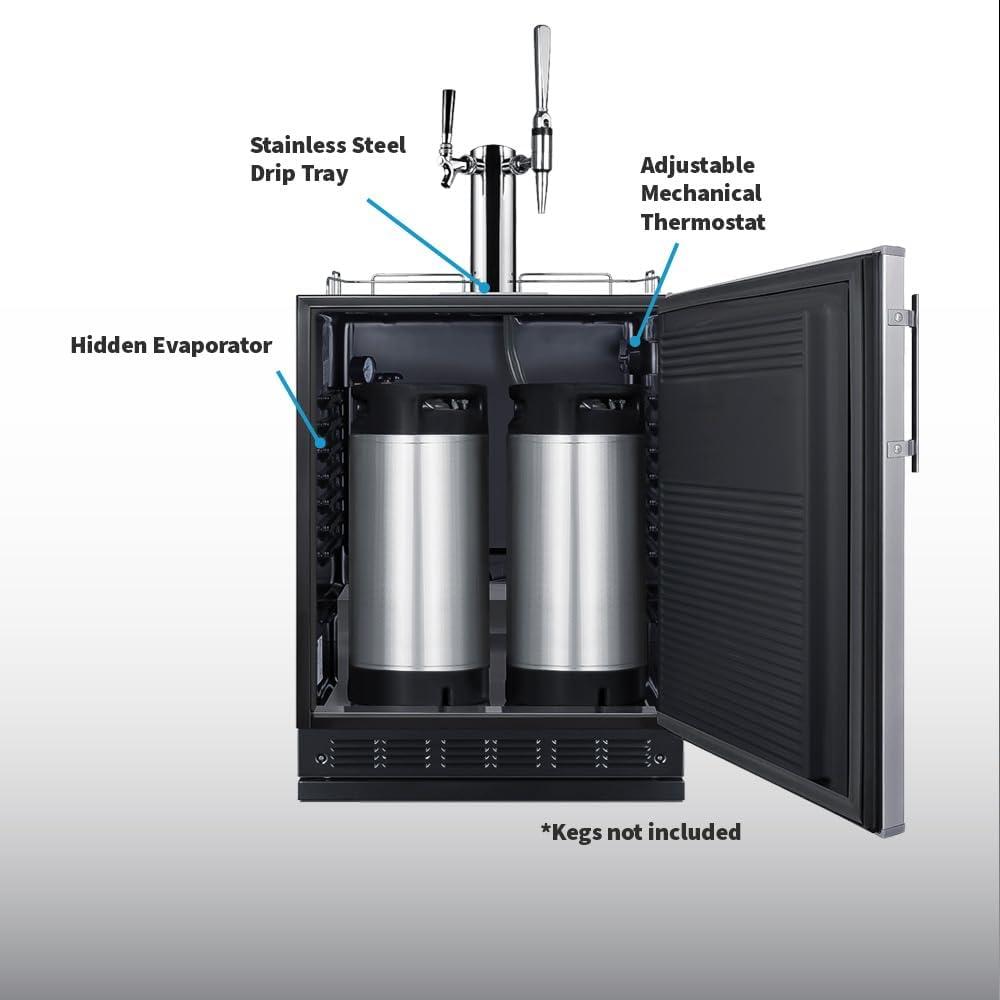 Stainless Steel Drip Tray

Adjustable Mechanical Thermostat

Hidden Evaporator

*Kegs not included