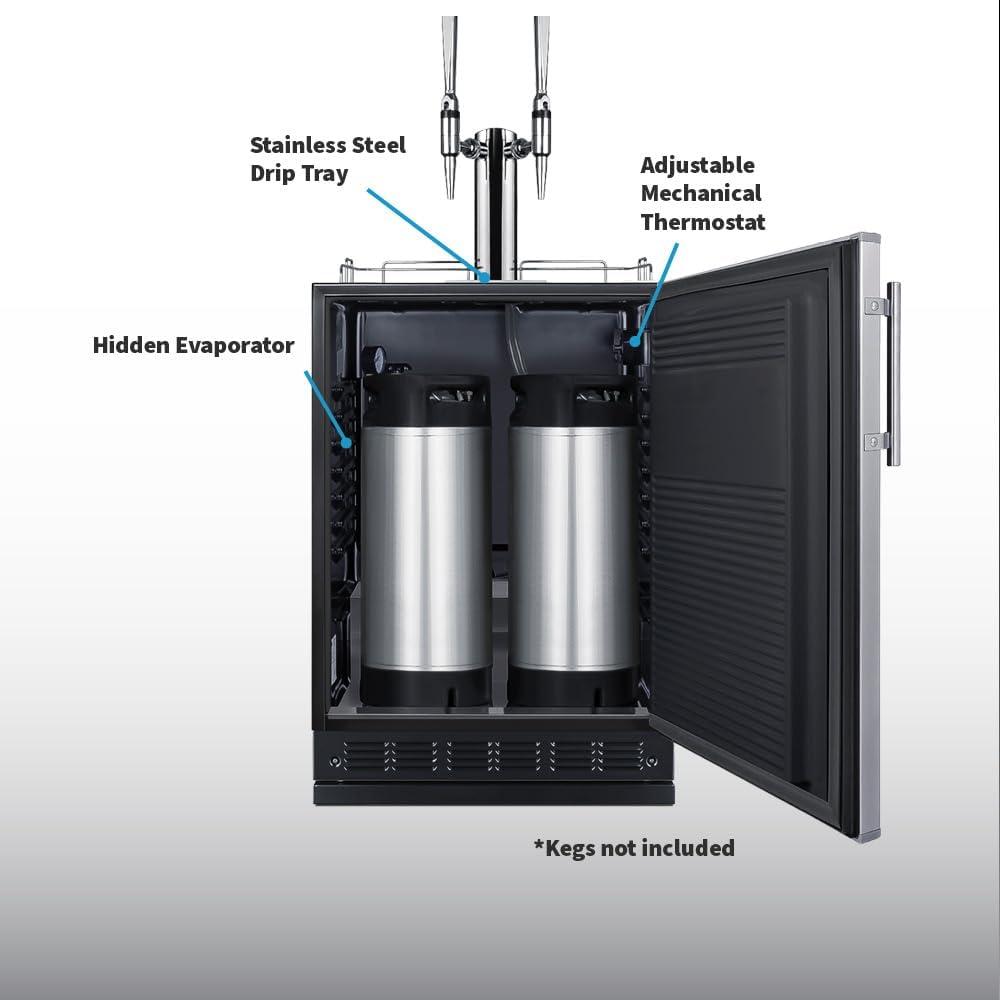 Stainless Steel Drip Tray

Adjustable Mechanical Thermostat

Hidden Evaporator

*Kegs not included