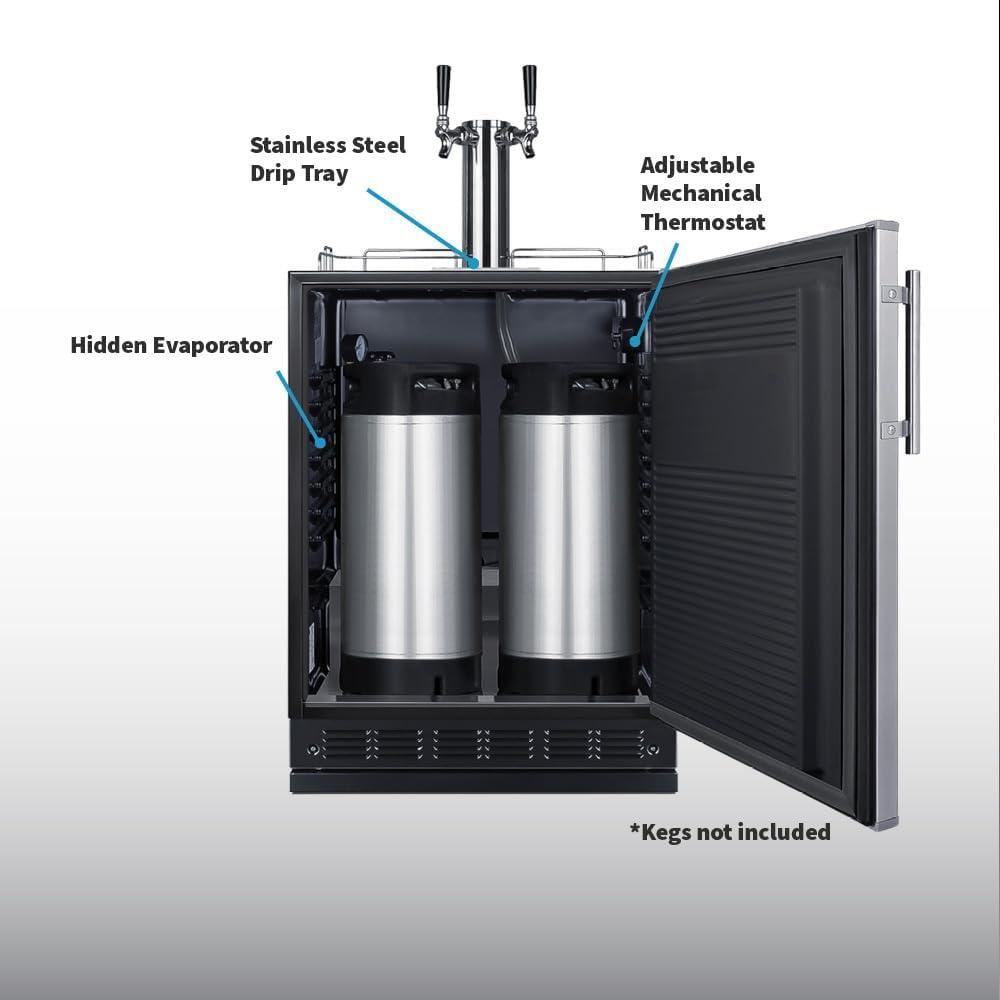 Stainless Steel Drip Tray

Adjustable Mechanical Thermostat

Hidden Evaporator

*Kegs not included