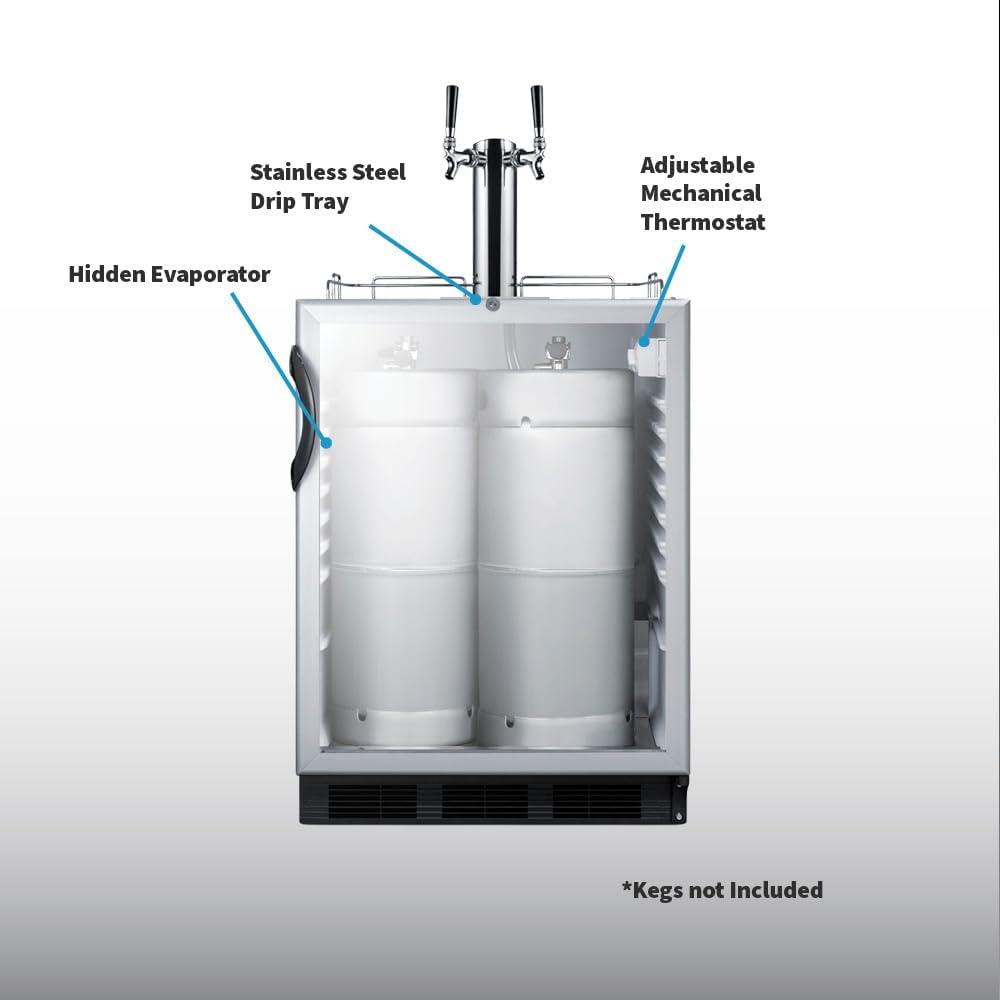 Stainless Steel Drip Tray

Adjustable Mechanical Thermostat

Hidden Evaporator

*Kegs not Included