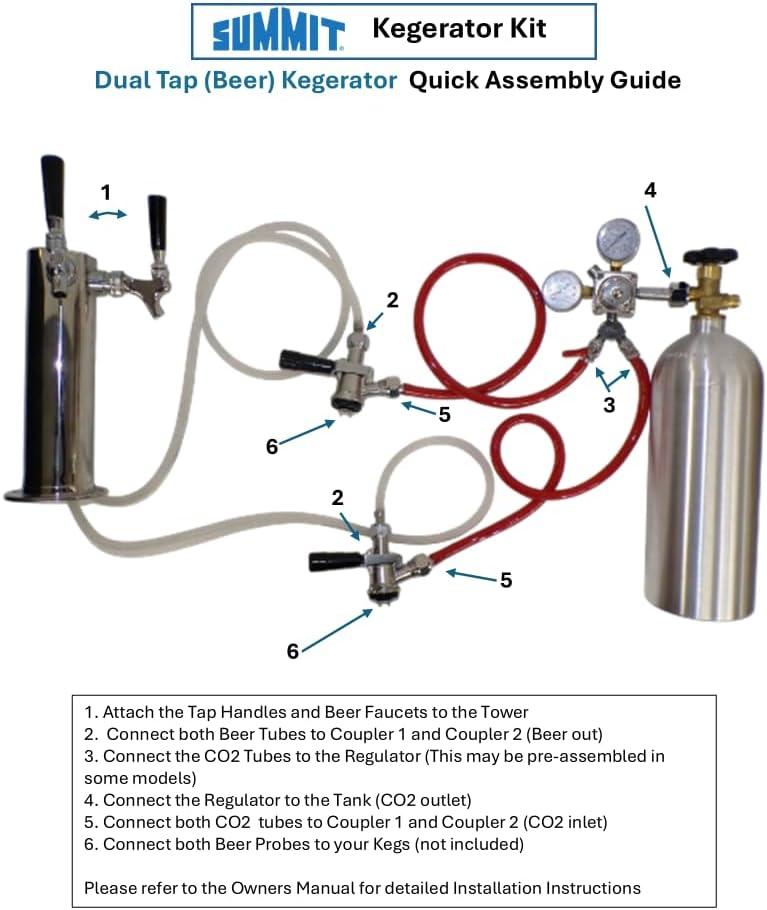 SUMMIT Kegerator Kit

Dual Tap (Beer) Kegerator Quick Assembly Guide

1

4

2

3

5

6

2

5

6

1. Attach the Tap Handles and Beer Faucets to the Tower
2. Connect both Beer Tubes to Coupler 1 and Coupler 2 (Beer out)
3. Connect the CO2 Tubes to the Regulator (This may be pre-assembled in some models)
4. Connect the Regulator to the Tank (CO2 outlet)
5. Connect both CO2 tubes to Coupler 1 and Coupler 2 (CO2 inlet)
6. Connect both Beer Probes to your Kegs (not included)

Please refer to the Owners Manual for detailed Installation Instructions