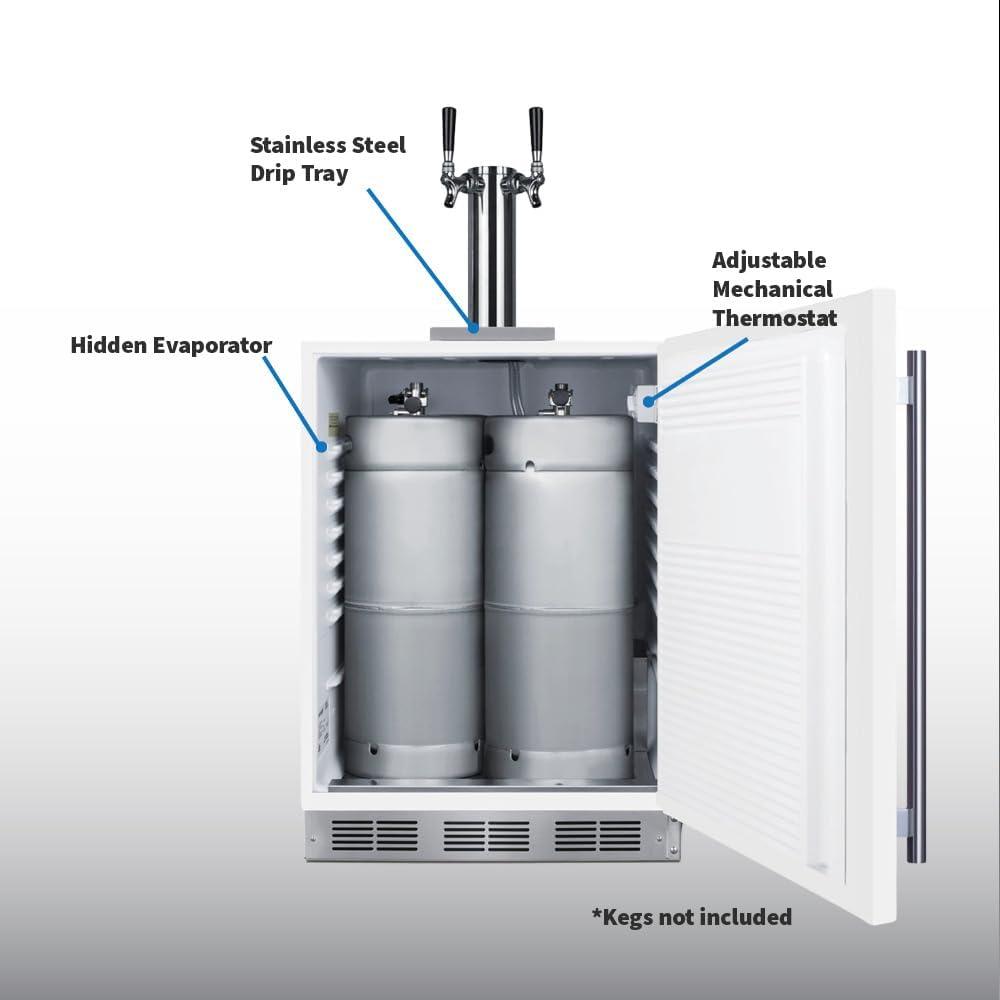 Stainless Steel Drip Tray

Adjustable Mechanical Thermostat

Hidden Evaporator

*Kegs not included