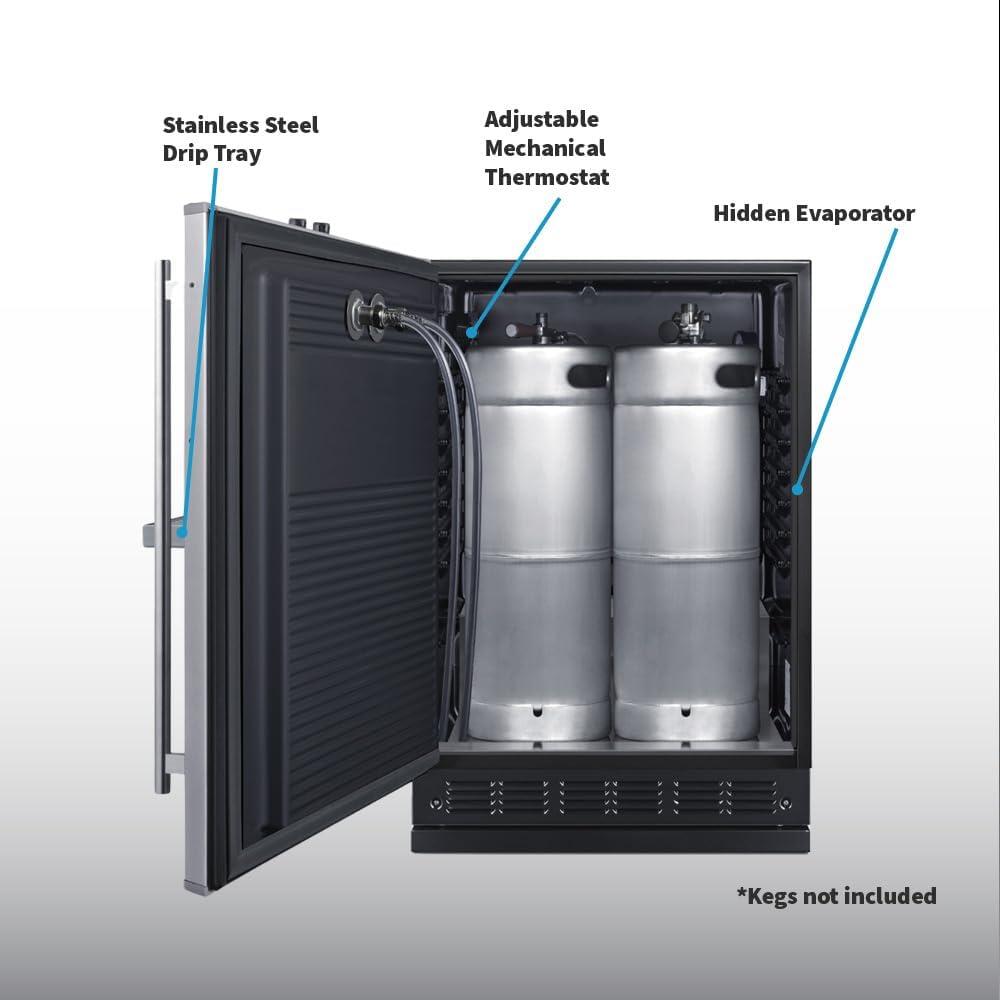 Stainless Steel Drip Tray

Adjustable Mechanical Thermostat

Hidden Evaporator

*Kegs not included