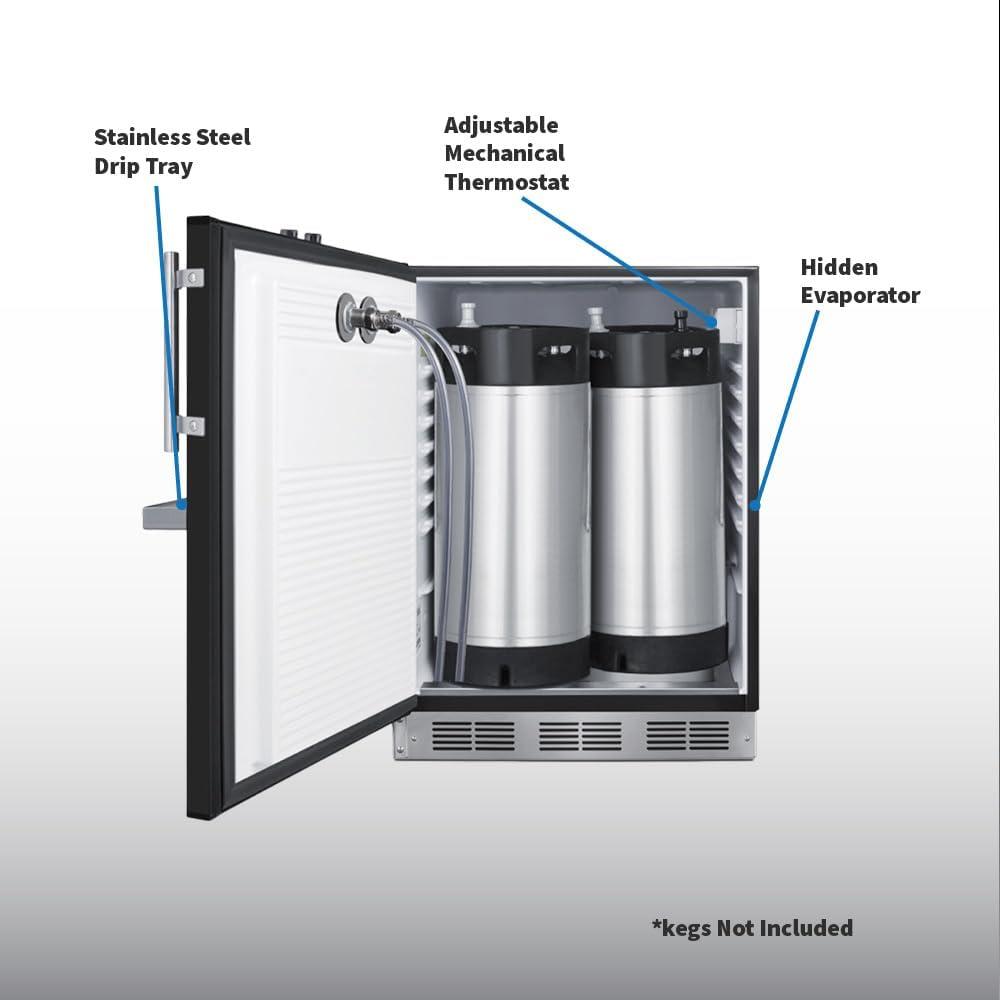 Stainless Steel Drip Tray

Adjustable Mechanical Thermostat

Hidden Evaporator

*kegs Not Included