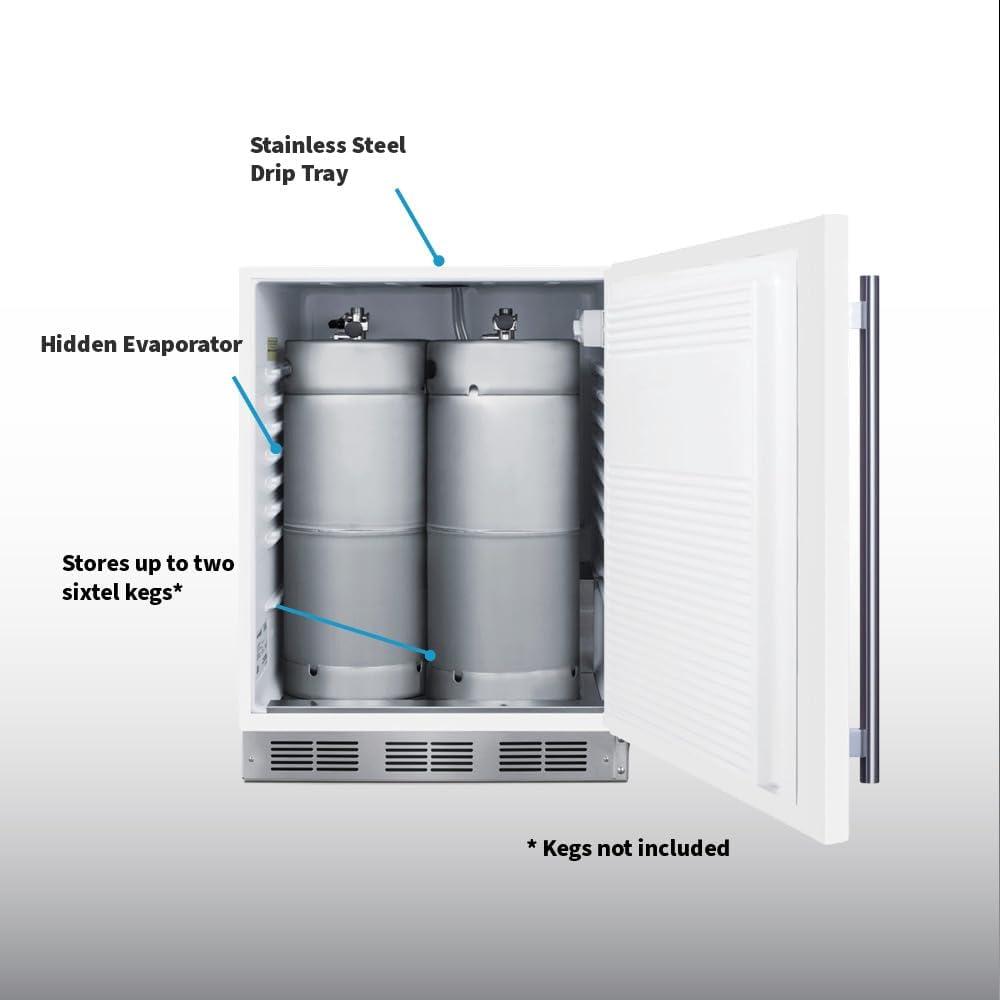 Stainless Steel Drip Tray

Hidden Evaporator

Stores up to two sixtel kegs*

* Kegs not included