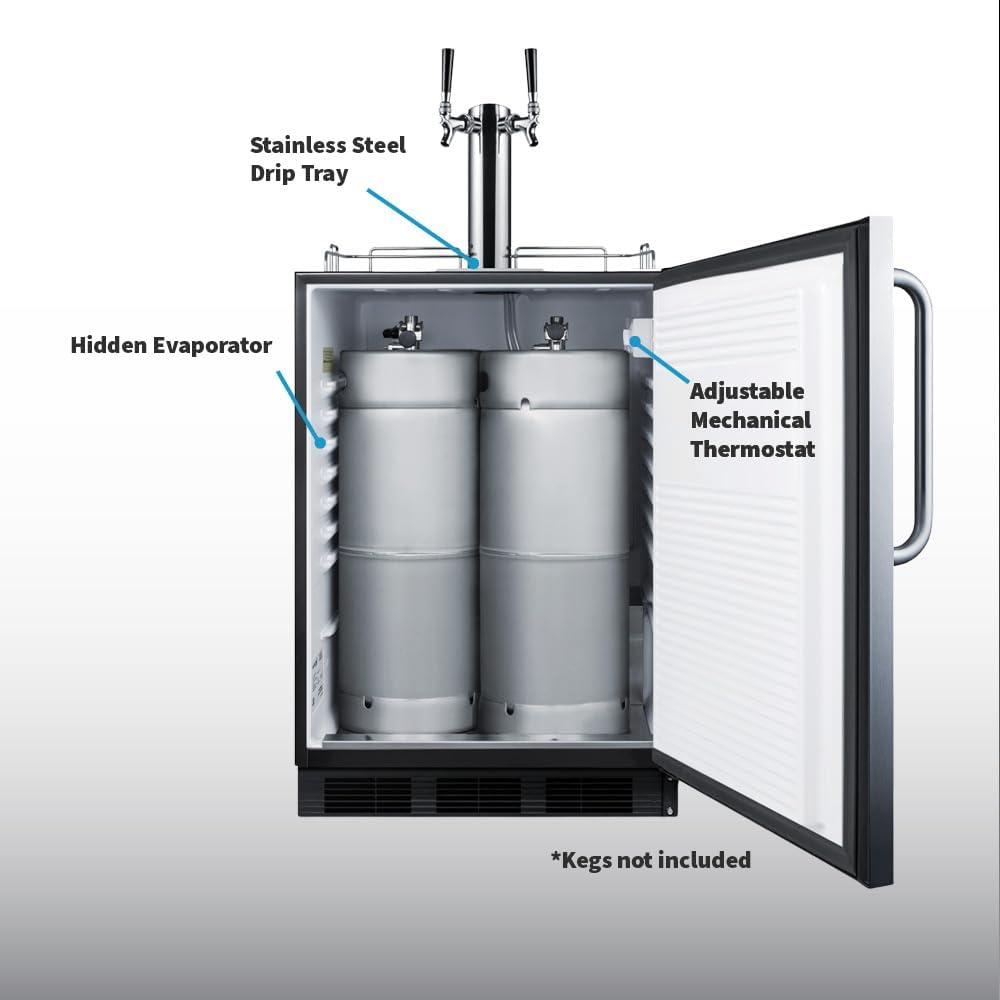 Stainless Steel
Drip Tray

Hidden Evaporator

Adjustable
Mechanical
Thermostat

*Kegs not included