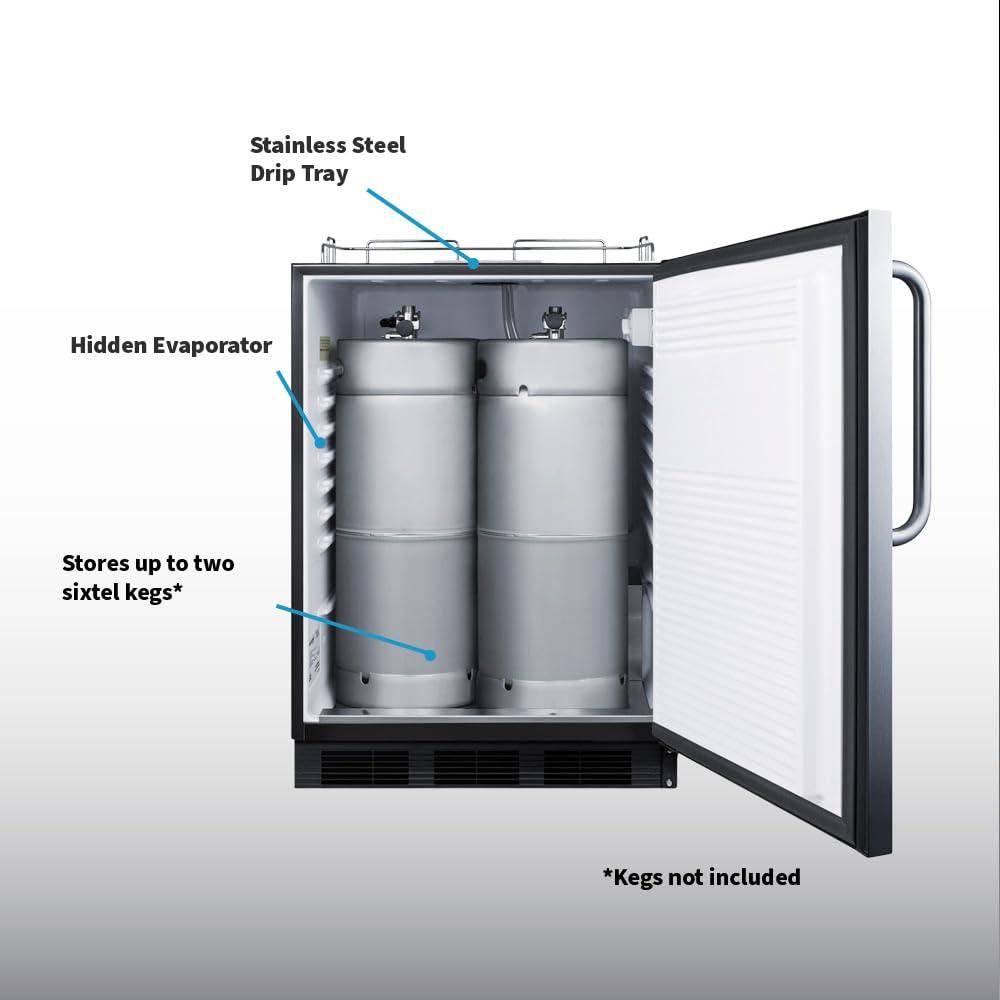 Stainless Steel Drip Tray

Hidden Evaporator

Stores up to two sixtel kegs*

*Kegs not included