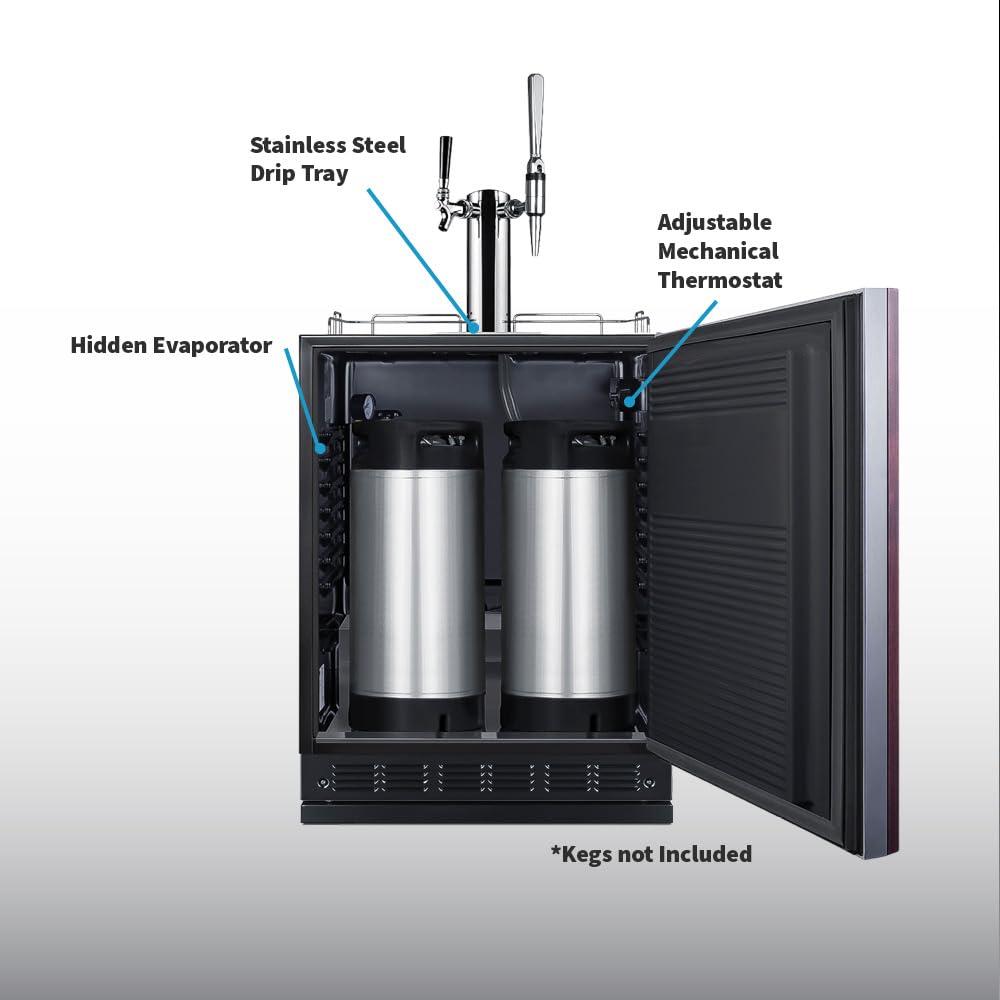 Stainless Steel Drip Tray

Adjustable Mechanical Thermostat

Hidden Evaporator

*Kegs not Included