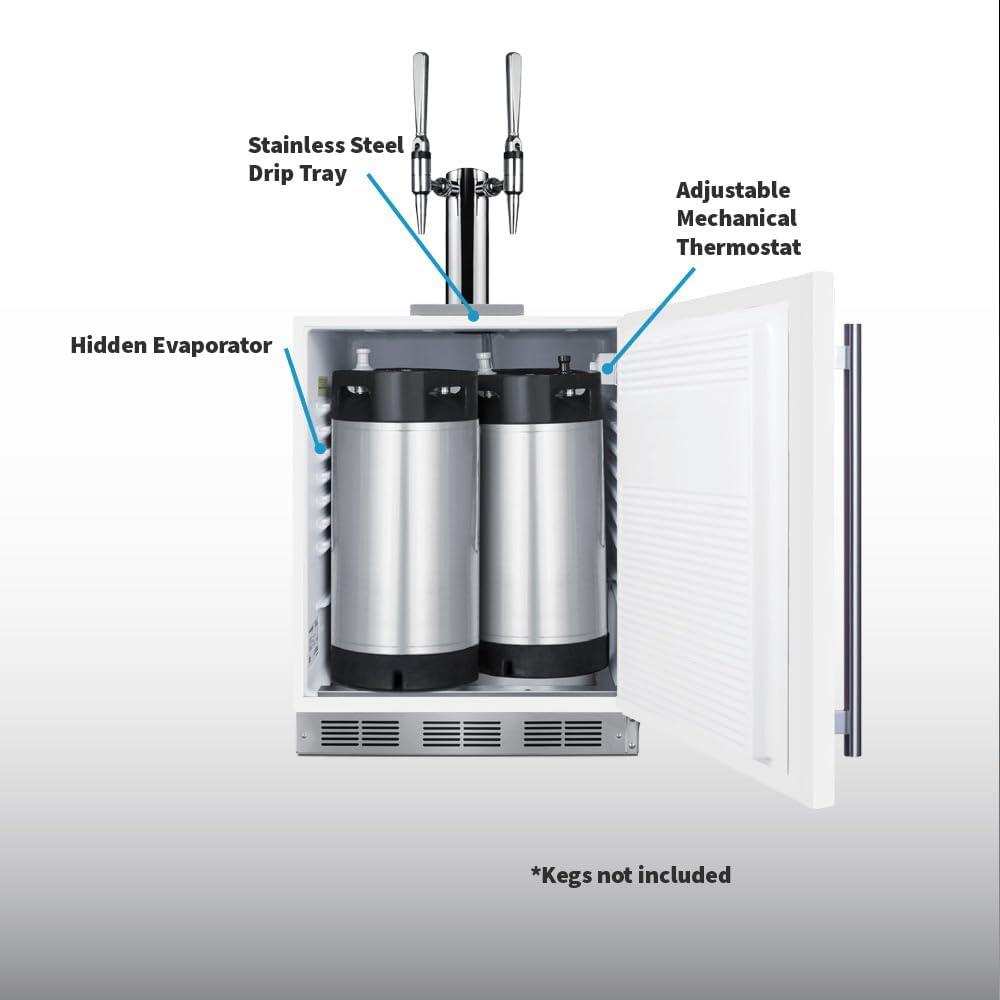 Stainless Steel Drip Tray

Adjustable Mechanical Thermostat

Hidden Evaporator

*Kegs not included