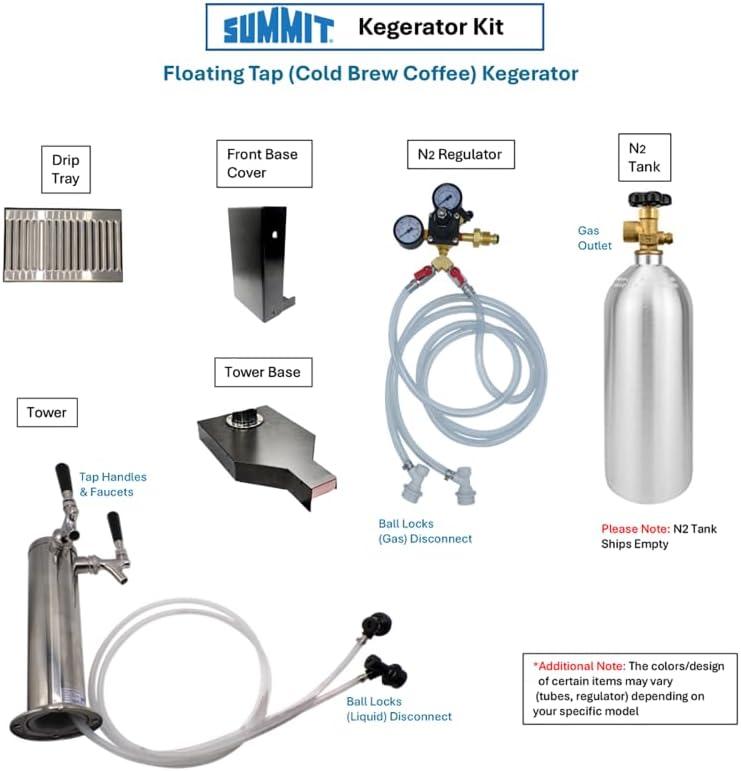 SUMMIT Kegerator Kit

Floating Tap (Cold Brew Coffee) Kegerator

Drip Tray

Front Base Cover

N2 Regulator

N2 Tank

Gas Outlet

Tower Base

Tower

Tap Handles & Faucets

Ball Locks (Gas) Disconnect

Please Note: N2 Tank Ships Empty

Ball Locks (Liquid) Disconnect

*Additional Note: The colors/design of certain items may vary (tubes, regulator) depending on your specific model