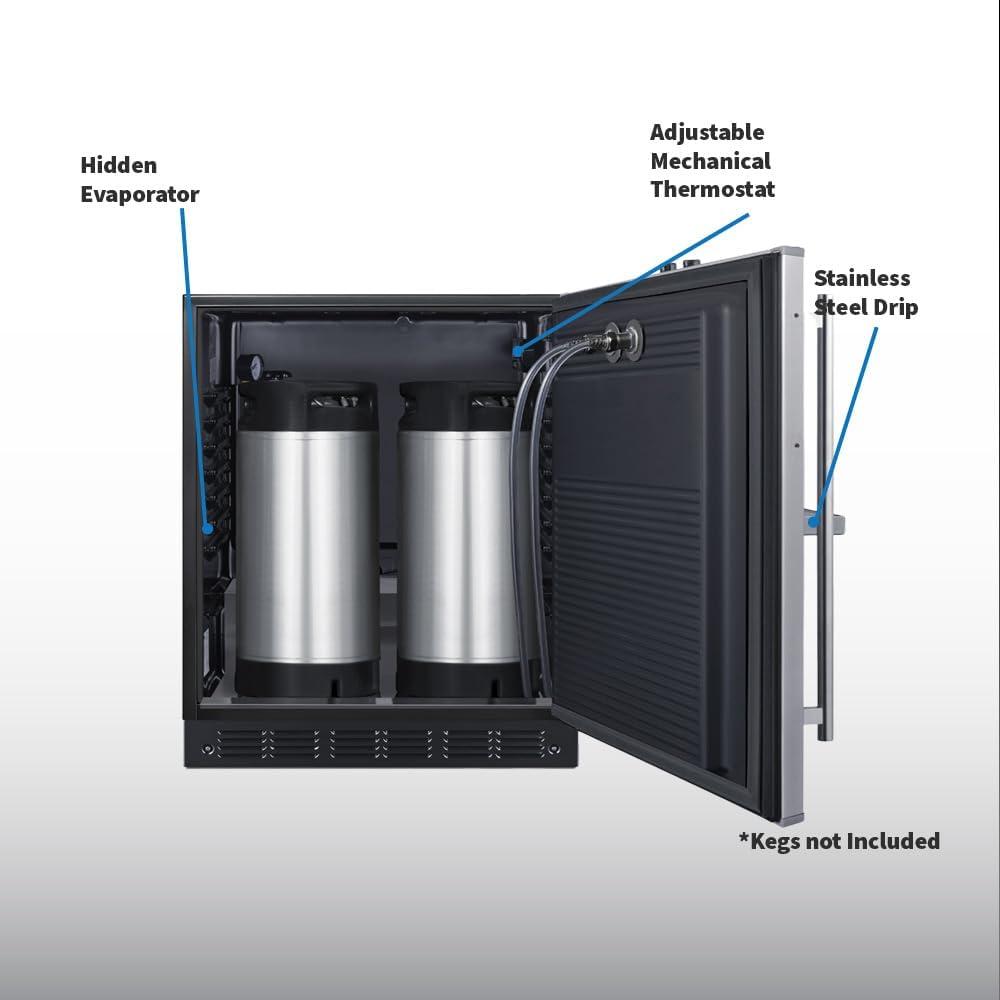 Hidden Evaporator

Adjustable Mechanical Thermostat

Stainless Steel Drip

*Kegs not Included