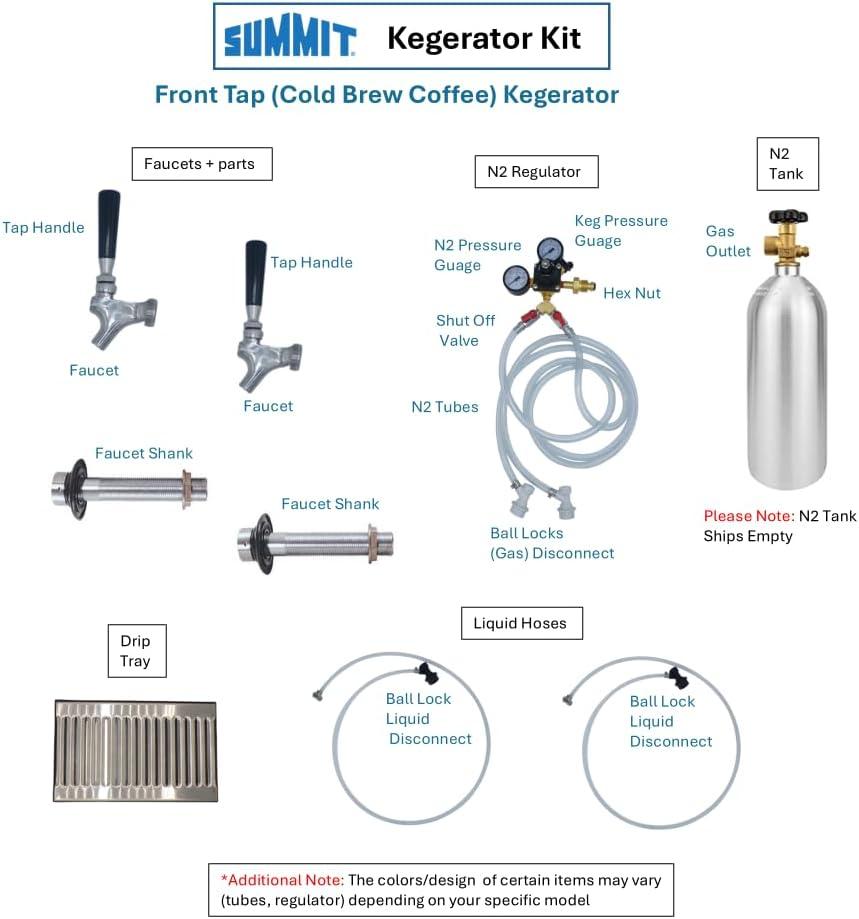 SUMMIT Kegerator Kit

Front Tap (Cold Brew Coffee) Kegerator

Faucets + parts

Tap Handle

Faucet

Tap Handle

Faucet

Faucet Shank

Faucet Shank

N2 Regulator

Keg Pressure Guage

N2 Pressure Guage

Hex Nut

Shut Off Valve

N2 Tubes

Ball Locks (Gas) Disconnect

N2 Tank

Gas Outlet

Please Note: N2 Tank Ships Empty

Drip Tray

Liquid Hoses

Ball Lock Liquid Disconnect

Ball Lock Liquid Disconnect

*Additional Note: The colors/design of certain items may vary (tubes, regulator) depending on your specific model