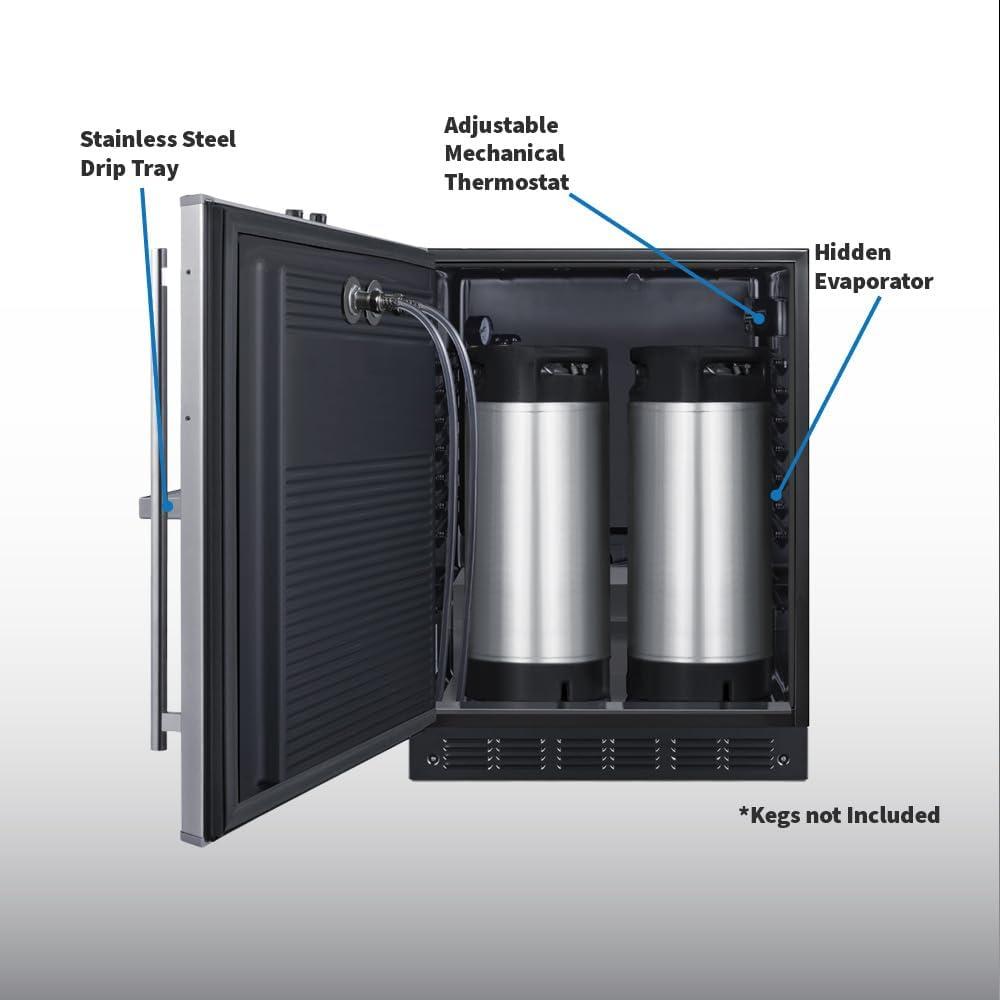 Stainless Steel Drip Tray

Adjustable Mechanical Thermostat

Hidden Evaporator

*Kegs not Included