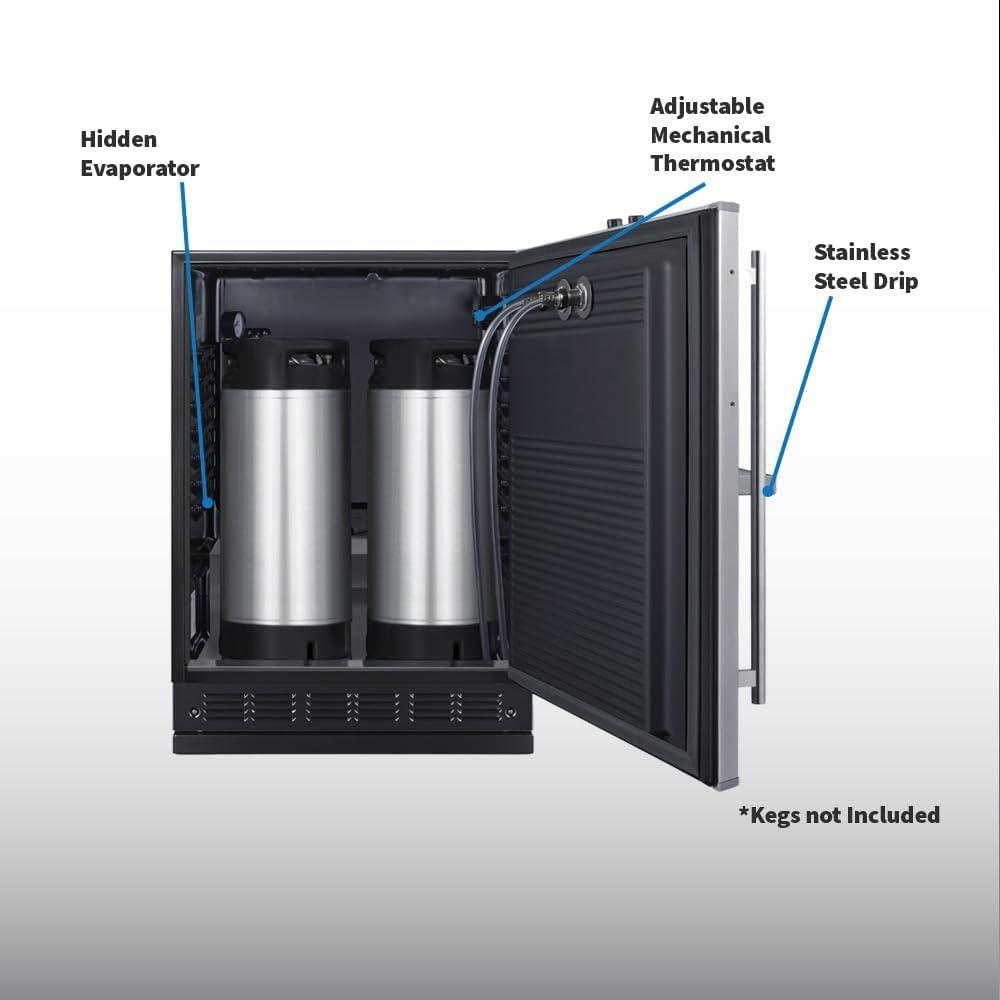 Hidden Evaporator

Adjustable Mechanical Thermostat

Stainless Steel Drip

*Kegs not Included