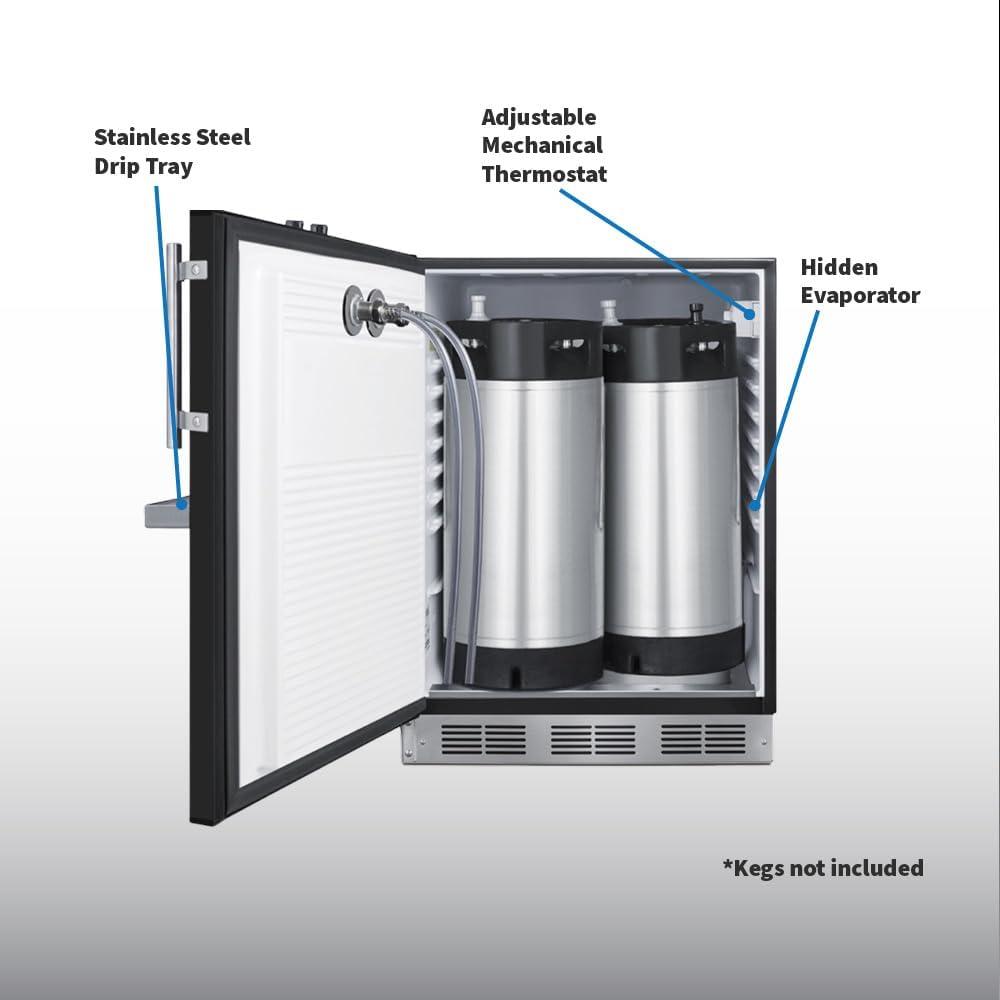 Stainless Steel Drip Tray

Adjustable Mechanical Thermostat

Hidden Evaporator

*Kegs not included